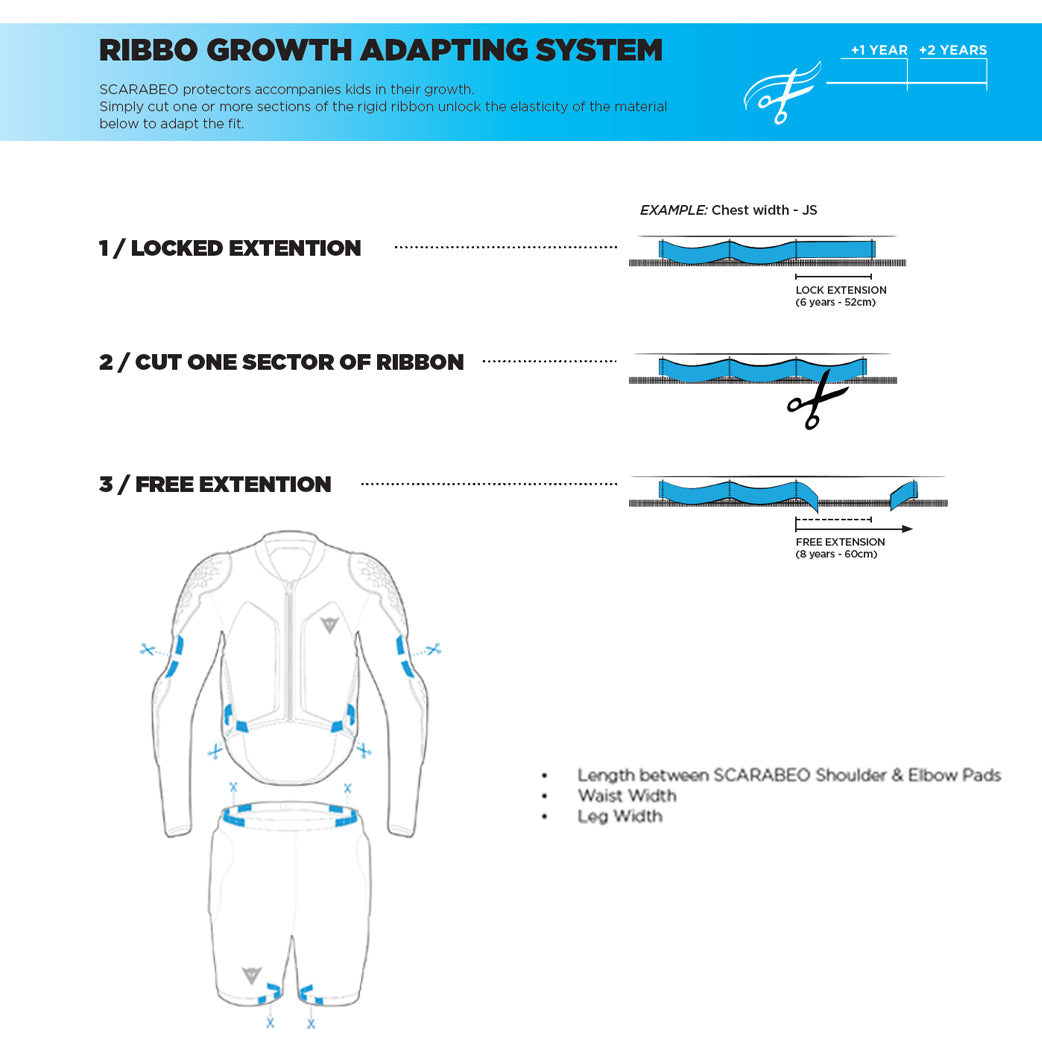 RIBBO GROWTH ADAPTING SYSTEM

SCARABEO protectors accompanies kids in their growth.
Simply cut one or more sections of the rigid ribbon unlock the elasticity of the material below to adapt the fit.

+1 YEAR +2 YEARS

EXAMPLE: Chest width - JS

1 / LOCKED EXTENTION

LOCK EXTENSION
(6 years - 52cm)

2 / CUT ONE SECTOR OF RIBBON

3 / FREE EXTENTION

FREE EXTENSION
(8 years - 60cm)

• Length between SCARABEO Shoulder & Elbow Pads
• Waist Width
• Leg Width